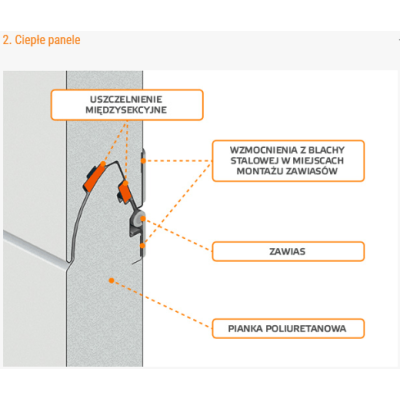 2. Ciepłe panele

USZCZELNIENIE MIĘDZYSEKCYJNE

WZMOCNIENIA Z BLACHY STALOWEJ W MIEJSCACH MONTAŻU ZAWIASÓW

ZAWIAS

PIANKA POLIURETANOWA