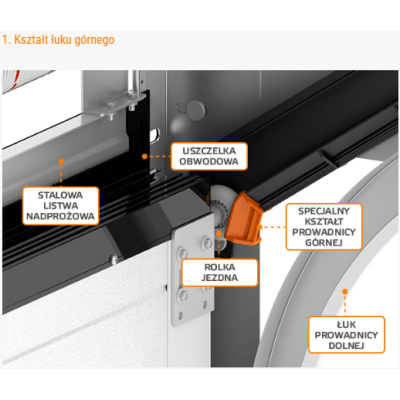 1. Kształt łuku górnego

USZCZELKA OBWODOWA

STALOWA LISTWA NADPROŻOWA

SPECJALNY KSZTAŁT PROWADNICY GÓRNEJ

ROLKA JEZDNA

ŁUK PROWADNICY DOLNEJ