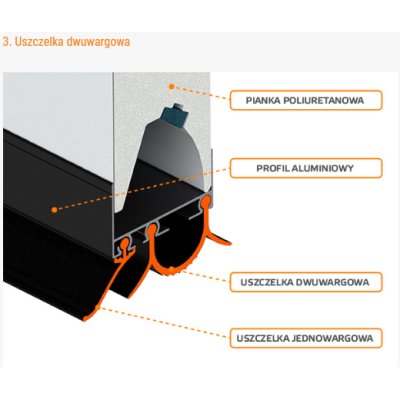 3. Uszczelka dwuwargowa

PIANKA POLIURETANOWA

PROFIL ALUMINIOWY

USZCZELKA DWUWARGOWA

USZCZELKA JEDNOWARGOWA